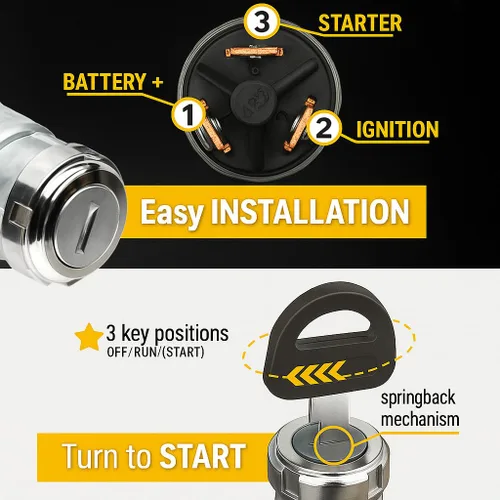 3 STARTER

BATTERY +

1

2 IGNITION

Easy INSTALLATION

3 key positions
OFF/RUN/(START)

springback mechanism

Turn to START