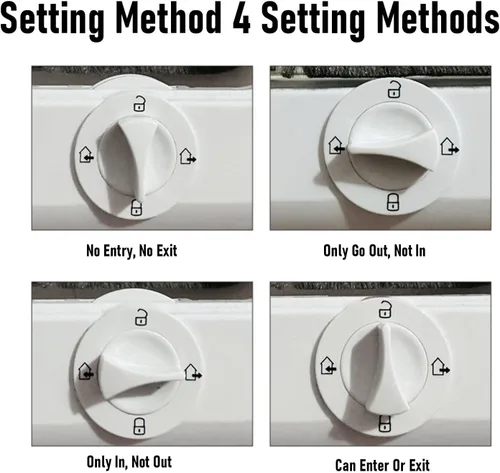 Setting Method 4 Setting Methods

No Entry, No Exit

Only Go Out, Not In

Only In, Not Out

Can Enter Or Exit