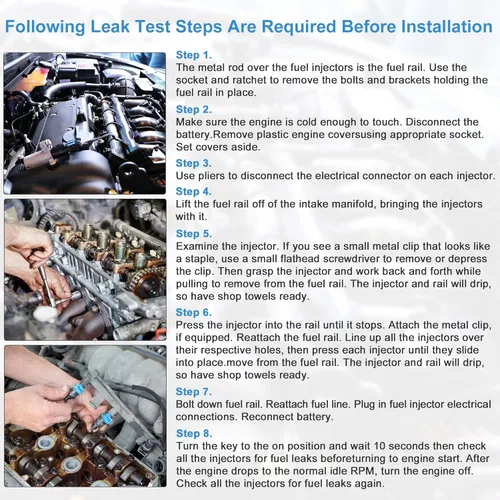 Following Leak Test Steps Are Required Before Installation

Step 1.
The metal rod over the fuel injectors is the fuel rail. Use the socket and ratchet to remove the bolts and brackets holding the fuel rail in place.

Step 2.
Make sure the engine is cold enough to touch. Disconnect the battery.Remove plastic engine coversusing appropriate socket. Set covers aside.

Step 3.
Use pliers to disconnect the electrical connector on each injector.

Step 4.
Lift the fuel rail off of the intake manifold, bringing the injectors with it.

Step 5.
Examine the injector. If you see a small metal clip that looks like a staple, use a small flathead screwdriver to remove or depress the clip. Then grasp the injector and work back and forth while pulling to remove from the fuel rail. The injector and rail will drip, so have shop towels ready.

Step 6.
Press the injector into the rail until it stops. Attach the metal clip, if equipped. Reattach the fuel rail. Line up all the injectors over their respective holes, then press each injector until they slide into place.move from the fuel rail. The injector and rail will drip, so have shop towels ready.

Step 7.
Bolt down fuel rail. Reattach fuel line. Plug in fuel injector electrical connections. Reconnect battery.

Step 8.
Turn the key to the on position and wait 10 seconds then check all the injectors for fuel leaks beforeturning to engine start. After the engine drops to the normal idle RPM, turn the engine off. Check all the injectors for fuel leaks again.