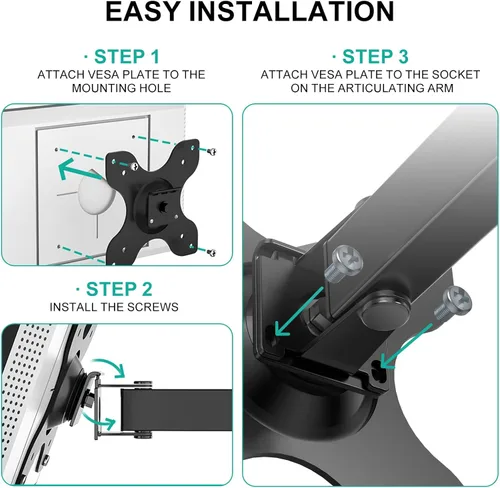 EASY INSTALLATION

· STEP 1
ATTACH VESA PLATE TO THE MOUNTING HOLE

· STEP 2
INSTALL THE SCREWS

· STEP 3
ATTACH VESA PLATE TO THE SOCKET ON THE ARTICULATING ARM