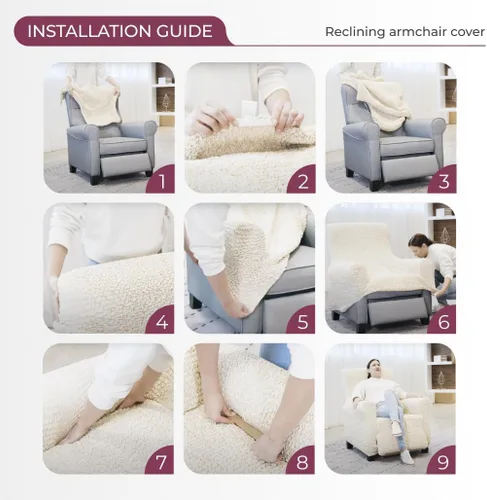 INSTALLATION GUIDE

Reclining armchair cover

1

2

3

4

5

6

7

8

9