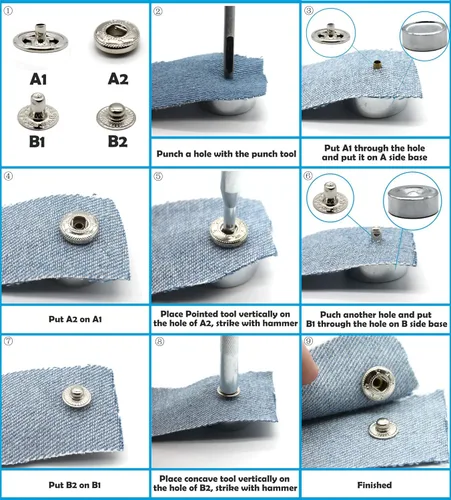 ①

A1 A2

B1 B2

②

Punch a hole with the punch tool

③

Put A1 through the hole and put it on A side base

④

Put A2 on A1

⑤

Place Pointed tool vertically on the hole of A2, strike with hammer

⑥

Puch another hole and put B1 through the hole on B side base

⑦

Put B2 on B1

⑧

Place concave tool vertically on the hole of B2, strike with hammer

⑨

Finished