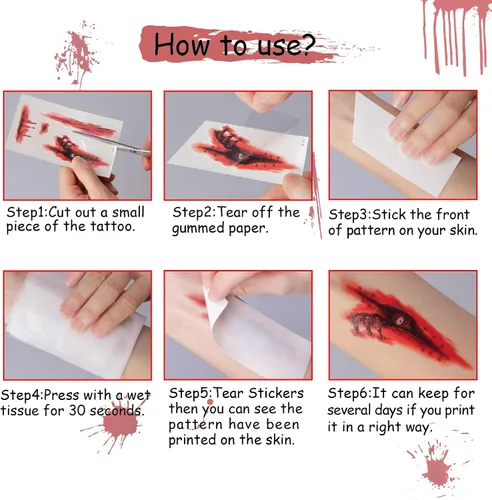 How to use?

Step1:Cut out a small piece of the tattoo.

Step2:Tear off the gummed paper.

Step3:Stick the front of pattern on your skin.

Step4:Press with a wet tissue for 30 seconds.

Step5:Tear Stickers then you can see the pattern have been printed on the skin.

Step6:It can keep for several days if you print it in a right way.