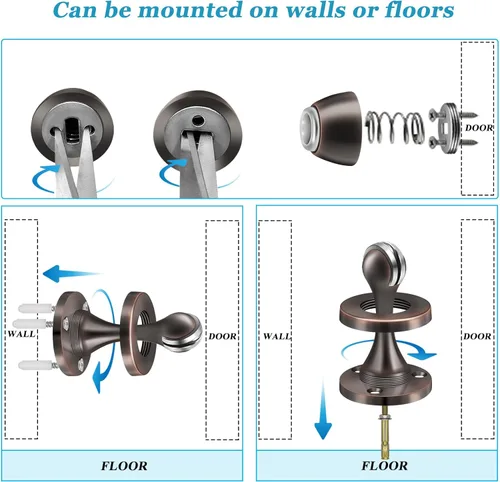 Can be mounted on walls or floors

DOOR

WALL

DOOR

FLOOR

WALL

DOOR

FLOOR