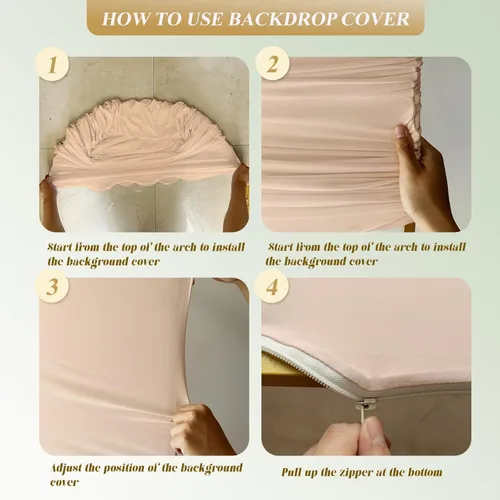 HOW TO USE BACKDROP COVER

1

Start from the top of the arch to install the background cover

2

Start from the top of the arch to install the background cover

3

Adjust the position of the background cover

4

Pull up the zipper at the bottom