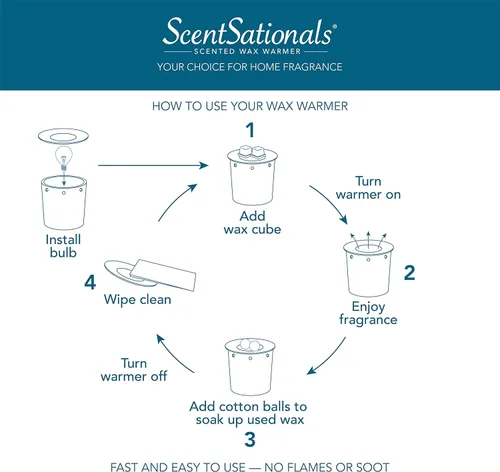 ScentSationals®
SCENTED WAX WARMER
YOUR CHOICE FOR HOME FRAGRANCE

HOW TO USE YOUR WAX WARMER

Install bulb

1
Add wax cube

Turn warmer on

2
Enjoy fragrance

Add cotton balls to soak up used wax
3

Turn warmer off

4
Wipe clean

FAST AND EASY TO USE — NO FLAMES OR SOOT