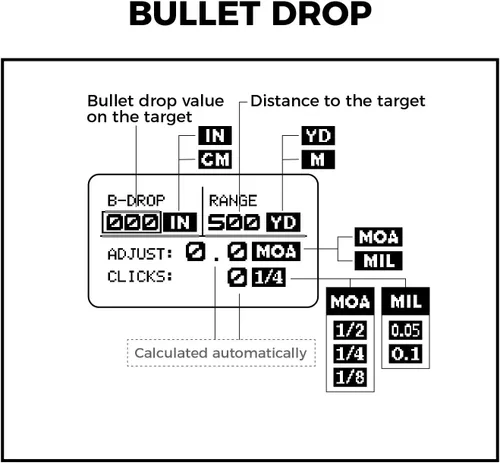 BULLET DROP

Bullet drop value on the target

Distance to the target

IN
CM

YD
M

B-DROP
000 IN

RANGE
500 YD

ADJUST: 0.0 MOA

CLICKS: 0 1/4

MOA
MIL

MOA
1/2
1/4
1/8

MIL
0.05
0.1

Calculated automatically