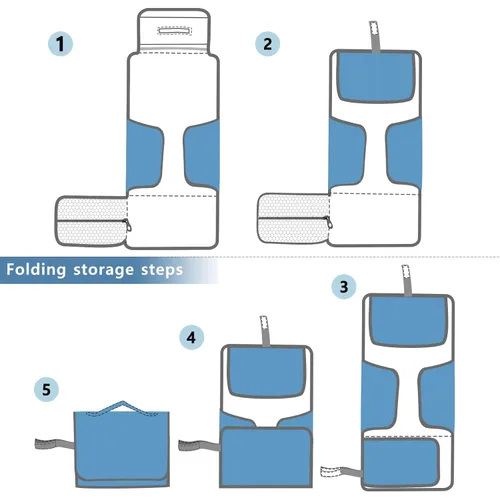 1

2

Folding storage steps

3

4

5