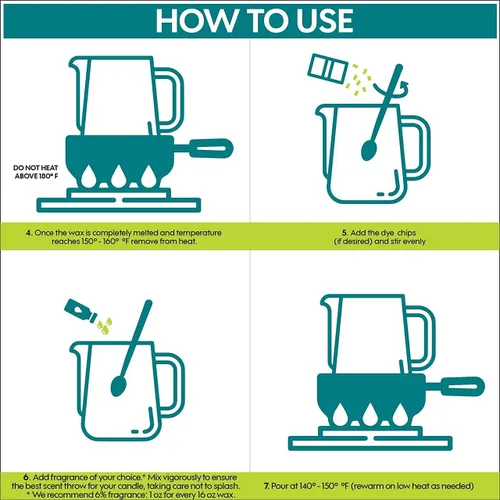 HOW TO USE

DO NOT HEAT ABOVE 180° F

4. Once the wax is completely melted and temperature reaches 150° - 160° °F remove from heat.

5. Add the dye chips (if desired) and stir evenly

6. Add fragrance of your choice.* Mix vigorously to ensure the best scent throw for your candle, taking care not to splash.
* We recommend 6% fragrance: 1 oz for every 16 oz wax.

7. Pour at 140° - 150° °F (rewarm on low heat as needed)