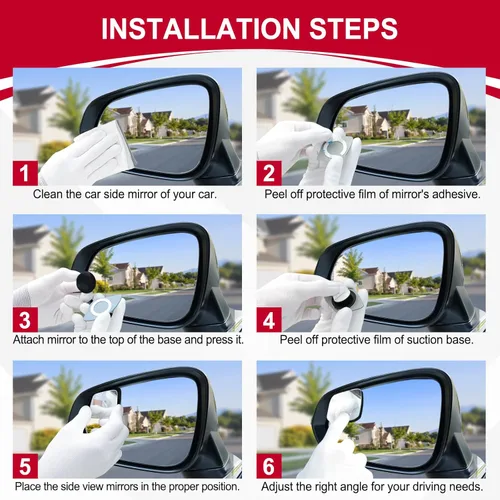 INSTALLATION STEPS

1
Clean the car side mirror of your car.

2
Peel off protective film of mirror's adhesive.

3
Attach mirror to the top of the base and press it.

4
Peel off protective film of suction base.

5
Place the side view mirrors in the proper position.

6
Adjust the right angle for your driving needs.