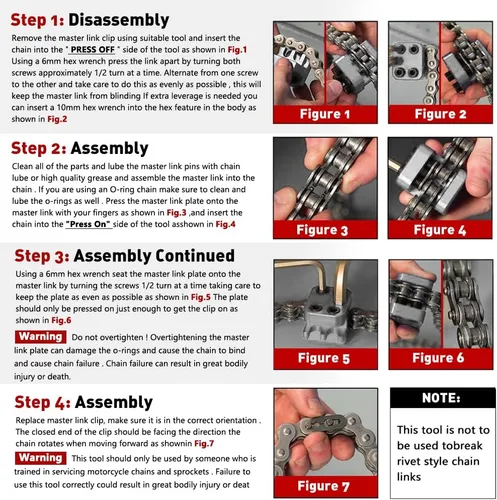 Step 1: Disassembly
Remove the master link clip using suitable tool and insert the chain into the " PRESS OFF " side of the tool as shown in Fig.1 Using a 6mm hex wrench press the link apart by turning both screws approximately 1/2 turn at a time. Alternate from one screw to the other and take care to do this as evenly as possible , this will keep the master link from blinding If extra leverage is needed you can insert a 10mm hex wrench into the hex feature in the body as shown in Fig.2

Figure 1

Figure 2

Step 2: Assembly
Clean all of the parts and lube the master link pins with chain lube or high quality grease and assemble the master link into the chain . If you are using an O-ring chain make sure to clean and lube the o-rings as well . Press the master link plate onto the master link with your fingers as shown in Fig.3 ,and insert the chain into the "Press On" side of the tool asshown in Fig.4

Figure 3

Figure 4

Step 3: Assembly Continued
Using a 6mm hex wrench seat the master link plate onto the master link by turning the screws 1/2 turn at a time taking care to keep the plate as even as possible as shown in Fig.5 The plate should only be pressed on just enough to get the clip on as shown in Fig.6

Warning Do not overtighten ! Overtightening the master link plate can damage the o-rings and cause the chain to bind and cause chain failure . Chain failure can result in great bodily injury or death.

Figure 5

Figure 6

Step 4: Assembly
Replace master link clip, make sure it is in the correct orientation . The closed end of the clip should be facing the direction the chain rotates when moving forward as shownin Fig.7

Warning This tool should only be used by someone who is trained in servicing motorcycle chains and sprockets . Failure to use this tool correctly could result in great bodily injury or deat

Figure 7

NOTE:
This tool is not to be used tobreak rivet style chain links