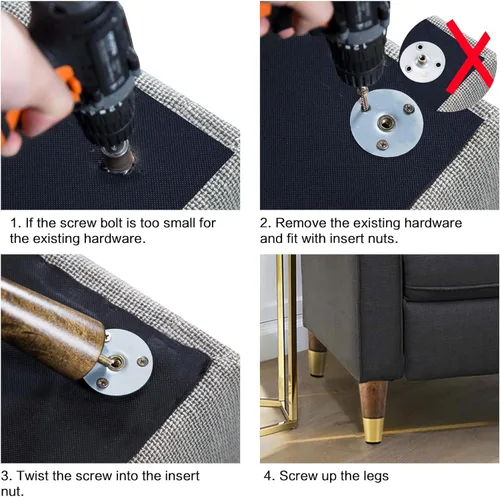 1. If the screw bolt is too small for the existing hardware.

2. Remove the existing hardware and fit with insert nuts.

3. Twist the screw into the insert nut.

4. Screw up the legs