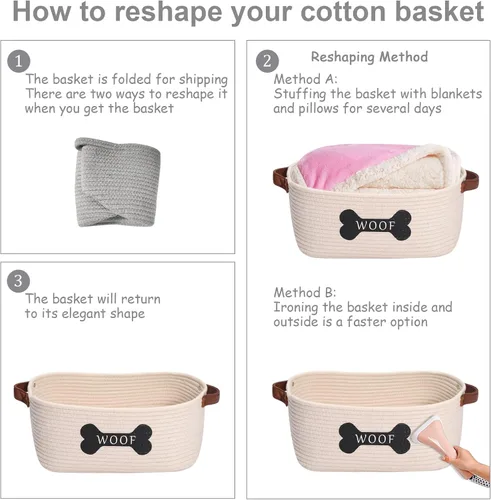 How to reshape your cotton basket

1
The basket is folded for shipping
There are two ways to reshape it when you get the basket

3
The basket will return to its elegant shape

WOOF

2
Reshaping Method
Method A:
Stuffing the basket with blankets and pillows for several days

WOOF

Method B:
Ironing the basket inside and outside is a faster option

WOOF