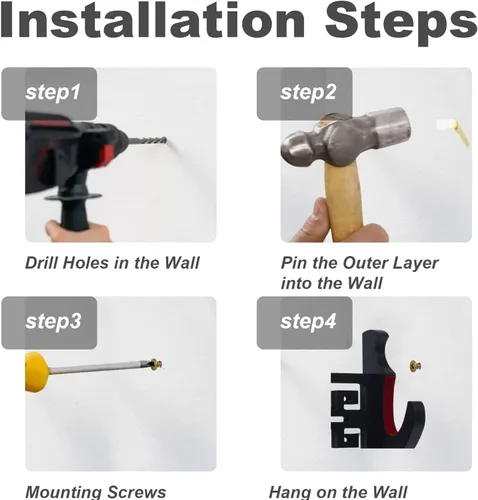 Installation Steps

step1

Drill Holes in the Wall

step2

Pin the Outer Layer into the Wall

step3

Mounting Screws

step4

Hang on the Wall