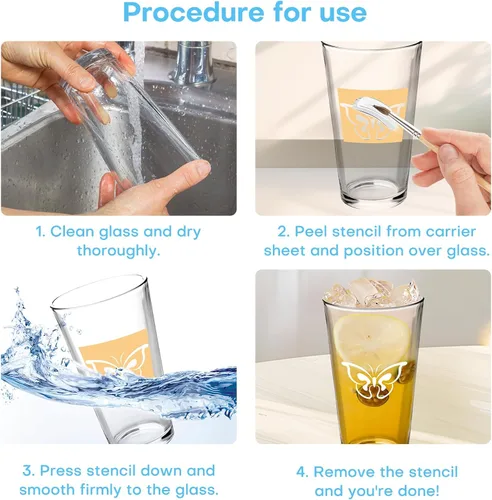 Procedure for use

1. Clean glass and dry thoroughly.

2. Peel stencil from carrier sheet and position over glass.

3. Press stencil down and smooth firmly to the glass.

4. Remove the stencil and you're done!