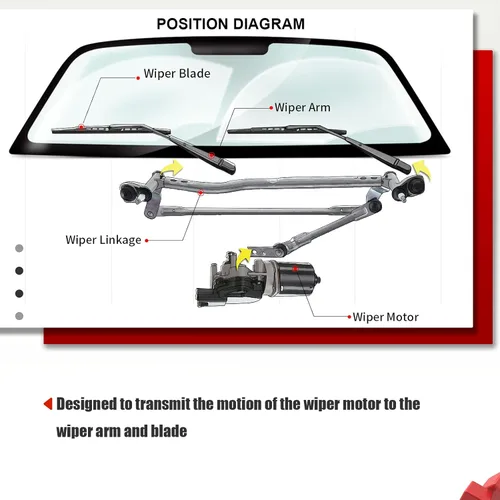 POSITION DIAGRAM

Wiper Blade

Wiper Arm

Wiper Linkage

Wiper Motor

Designed to transmit the motion of the wiper motor to the wiper arm and blade