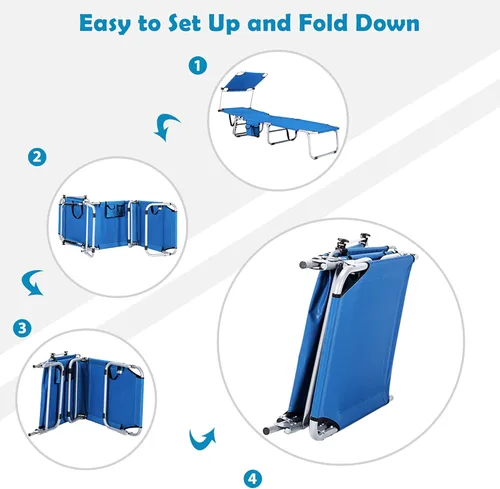 Easy to Set Up and Fold Down

1

2

3

4