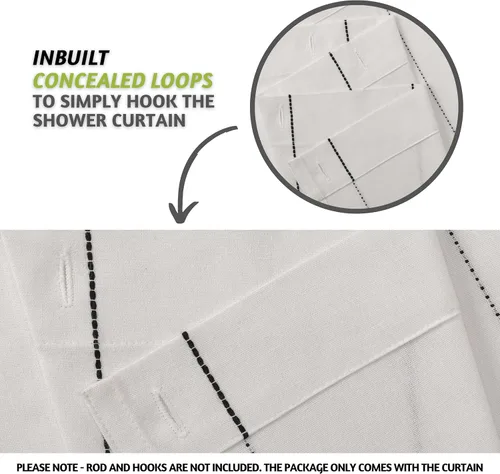 INBUILT
CONCEALED LOOPS
TO SIMPLY HOOK THE SHOWER CURTAIN

PLEASE NOTE - ROD AND HOOKS ARE NOT INCLUDED. THE PACKAGE ONLY COMES WITH THE CURTAIN