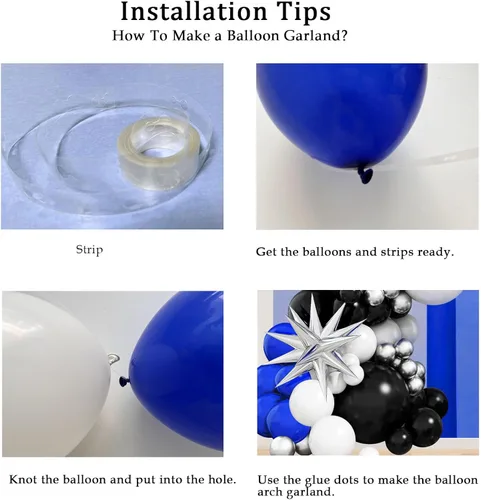 Installation Tips
How To Make a Balloon Garland?

Strip

Get the balloons and strips ready.

Knot the balloon and put into the hole.

Use the glue dots to make the balloon arch garland.