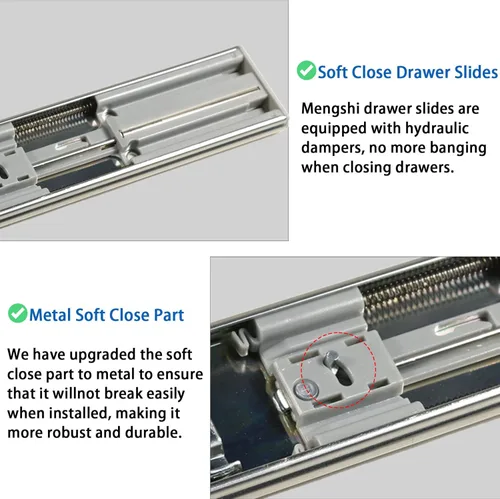 Soft Close Drawer Slides

Mengshi drawer slides are equipped with hydraulic dampers, no more banging when closing drawers.

Metal Soft Close Part

We have upgraded the soft close part to metal to ensure that it willnot break easily when installed, making it more robust and durable.