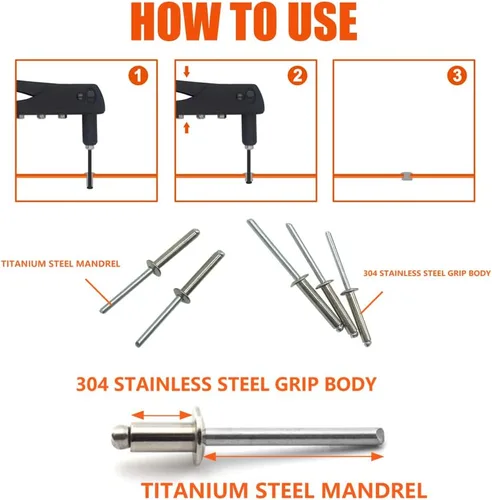 HOW TO USE

1

2

3

TITANIUM STEEL MANDREL

304 STAINLESS STEEL GRIP BODY

304 STAINLESS STEEL GRIP BODY

TITANIUM STEEL MANDREL