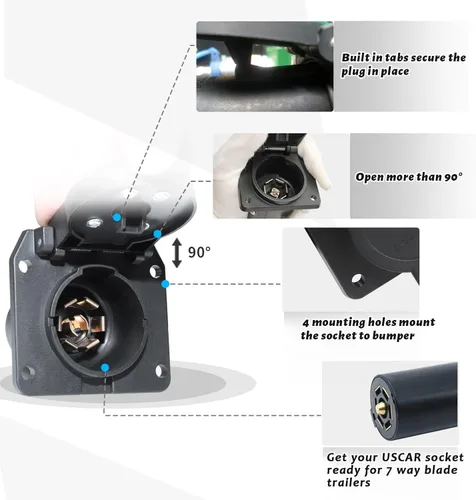 Built in tabs secure the plug in place

Open more than 90°

90°

4 mounting holes mount the socket to bumper

Get your USCAR socket ready for 7 way blade trailers