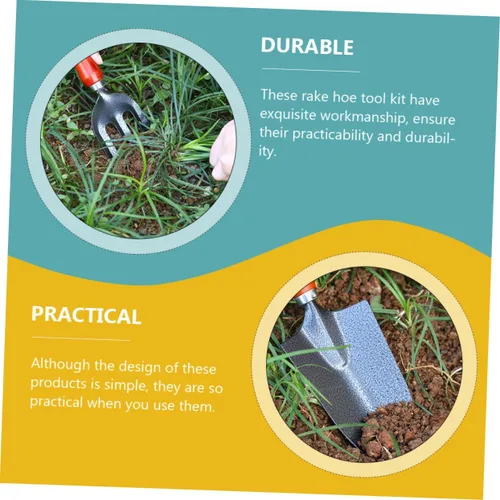 DURABLE

These rake hoe tool kit have exquisite workmanship, ensure their practicability and durability.

PRACTICAL

Although the design of these products is simple, they are so practical when you use them.