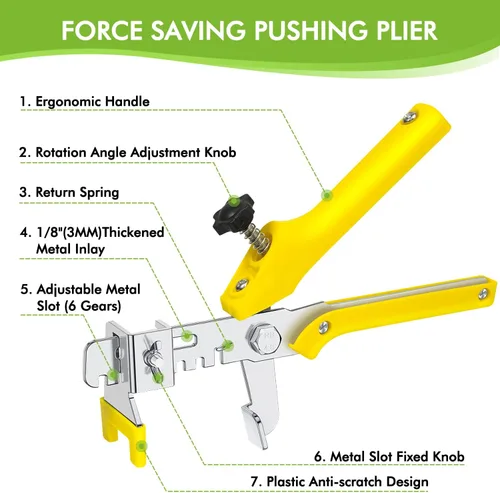 FORCE SAVING PUSHING PLIER

1. Ergonomic Handle

2. Rotation Angle Adjustment Knob

3. Return Spring

4. 1/8"(3MM)Thickened Metal Inlay

5. Adjustable Metal Slot (6 Gears)

6. Metal Slot Fixed Knob

7. Plastic Anti-scratch Design