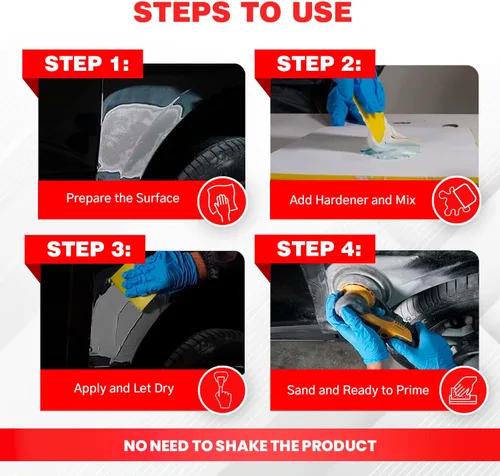 STEPS TO USE

STEP 1:

Prepare the Surface

STEP 2:

Add Hardener and Mix

STEP 3:

Apply and Let Dry

STEP 4:

Sand and Ready to Prime

NO NEED TO SHAKE THE PRODUCT