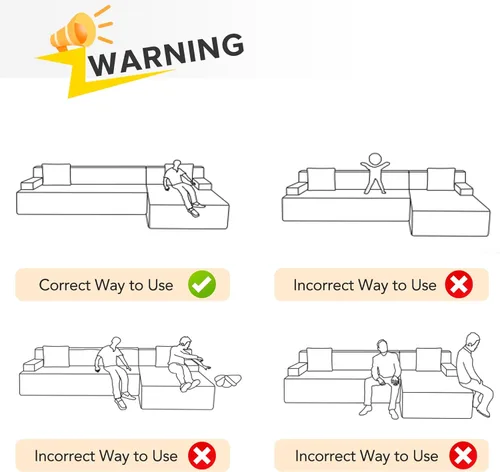 WARNING

Correct Way to Use

Incorrect Way to Use

Incorrect Way to Use

Incorrect Way to Use