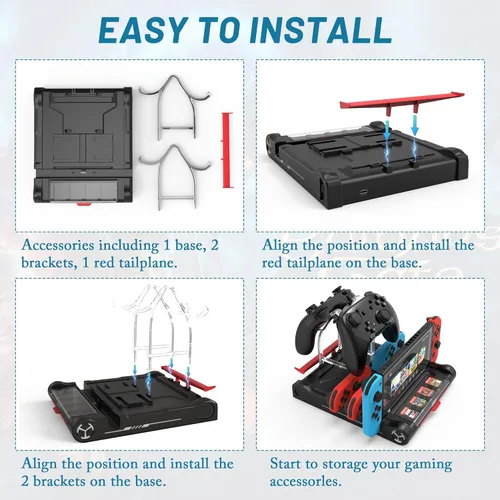 EASY TO INSTALL

Accessories including 1 base, 2 brackets, 1 red tailplane.

Align the position and install the red tailplane on the base.

Align the position and install the 2 brackets on the base.

Start to storage your gaming accessorles.