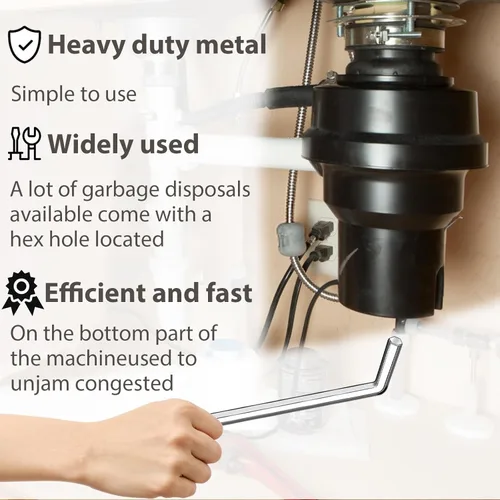 Heavy duty metal

Simple to use

Widely used

A lot of garbage disposals available come with a hex hole located

Efficient and fast

On the bottom part of the machineused to unjam congested