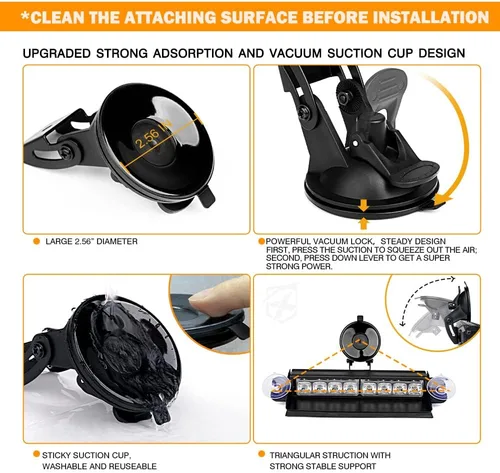 *CLEAN THE ATTACHING SURFACE BEFORE INSTALLATION

UPGRADED STRONG ADSORPTION AND VACUUM SUCTION CUP DESIGN

2.56 IN

LARGE 2.56" DIAMETER

POWERFUL VACUUM LOCK, STEADY DESIGN
FIRST, PRESS THE SUCTION TO SQUEEZE OUT THE AIR;
SECOND, PRESS DOWN LEVER TO GET A SUPER STRONG POWER.

STICKY SUCTION CUP,
WASHABLE AND REUSEABLE

TRIANGULAR STRUCTION WITH
STRONG STABLE SUPPORT