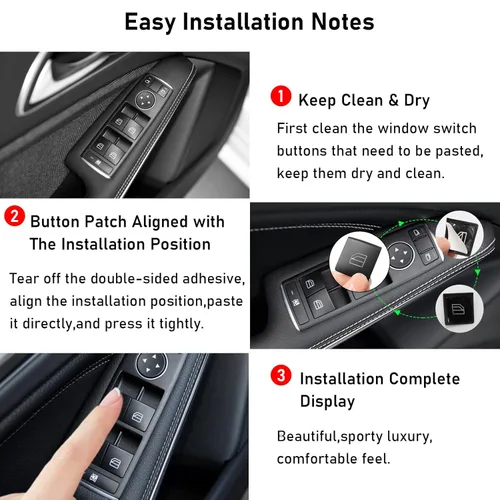 Easy Installation Notes

1 Keep Clean & Dry

First clean the window switch buttons that need to be pasted, keep them dry and clean.

2 Button Patch Aligned with The Installation Position

Tear off the double-sided adhesive, align the installation position,paste it directly,and press it tightly.

3 Installation Complete Display

Beautiful,sporty luxury, comfortable feel.