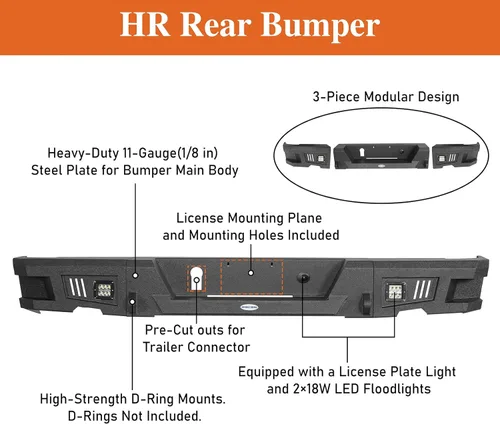 HR Rear Bumper

3-Piece Modular Design

Heavy-Duty 11-Gauge(1/8 in) Steel Plate for Bumper Main Body

License Mounting Plane and Mounting Holes Included

Pre-Cut outs for Trailer Connector

Equipped with a License Plate Light and 2×18W LED Floodlights

High-Strength D-Ring Mounts. D-Rings Not Included.