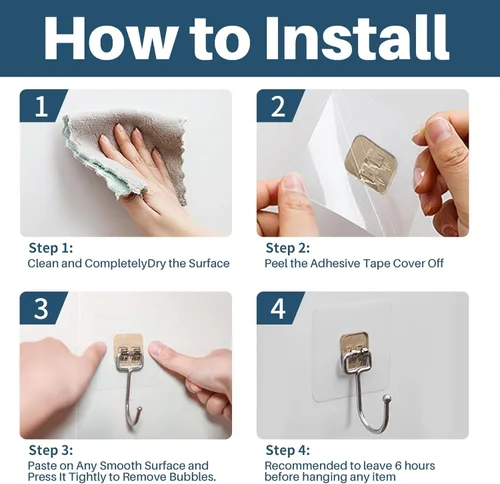 How to Install

1

Step 1:
Clean and CompletelyDry the Surface

2

Step 2:
Peel the Adhesive Tape Cover Off

3

Step 3:
Paste on Any Smooth Surface and Press It Tightly to Remove Bubbles.

4

Step 4:
Recommended to leave 6 hours before hanging any item