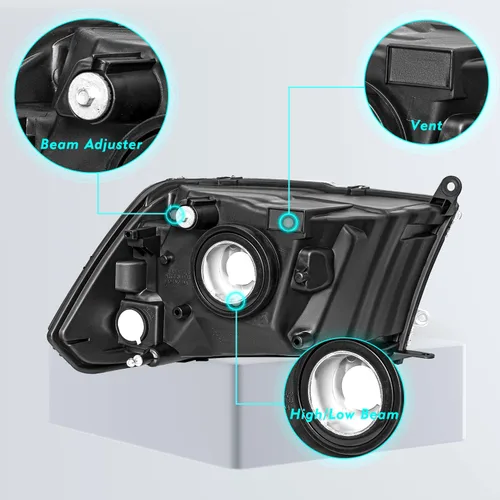 Beam Adjuster

Vent

High/Low Beam