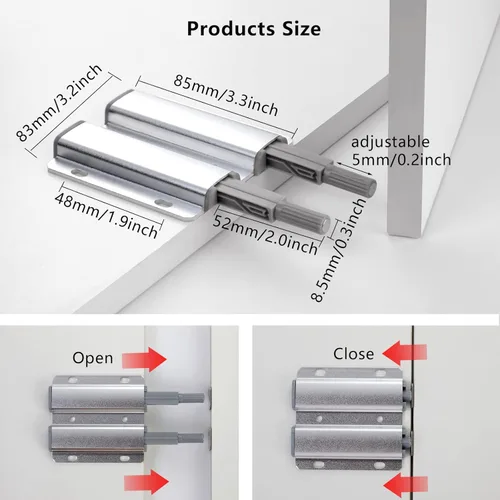 Products Size

83mm/3.2inch

85mm/3.3inch

adjustable 5mm/0.2inch

48mm/1.9inch

52mm/2.0inch

8.5mm/0.3inch

Open

Close