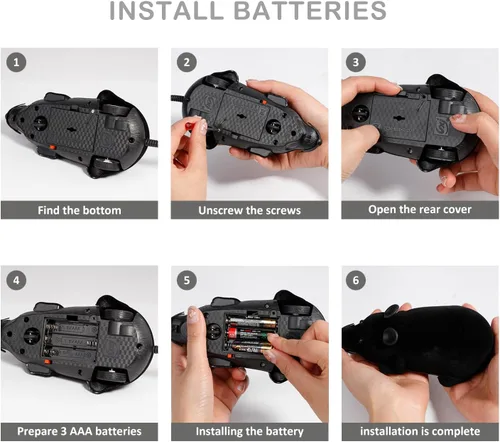 INSTALL BATTERIES

1

Find the bottom

2

Unscrew the screws

3

Open the rear cover

4

Prepare 3 AAA batteries

5

Installing the battery

6

installation is complete