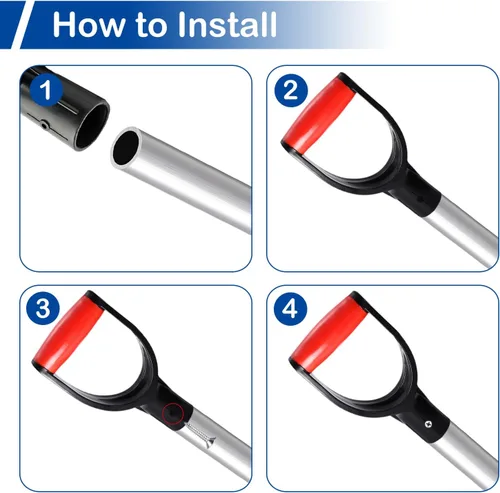 How to Install

1

2

3

4