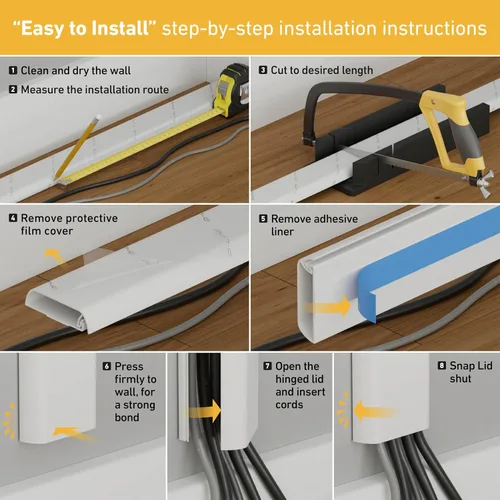 "Easy to Install" step-by-step installation instructions

1 Clean and dry the wall

2 Measure the installation route

3 Cut to desired length

4 Remove protective film cover

5 Remove adhesive liner

6 Press firmly to wall, for a strong bond

7 Open the hinged lid and insert cords

8 Snap Lid shut