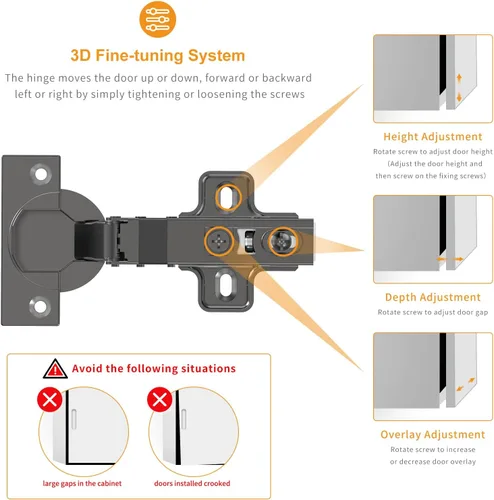 3D Fine-tuning System

The hinge moves the door up or down, forward or backward left or right by simply tightening or loosening the screws

Height Adjustment

Rotate screw to adjust door height (Adjust the door height and then screw on the fixing screws)

Depth Adjustment

Rotate screw to adjust door gap

Overlay Adjustment

Rotate screw to increase or decrease door overlay

Avoid the following situations

large gaps in the cabinet

doors installed crooked