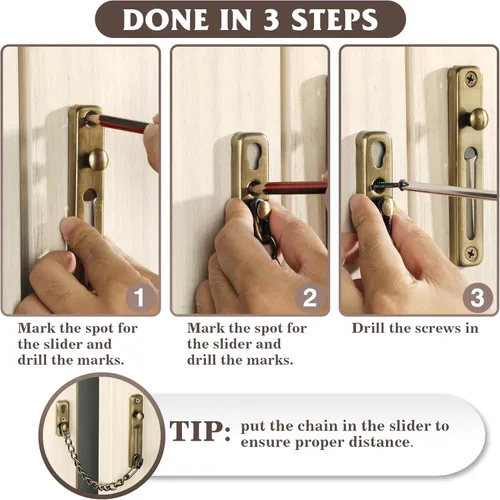 DONE IN 3 STEPS

1

Mark the spot for the slider and drill the marks.

2

Mark the spot for the slider and drill the marks.

3

Drill the screws in

TIP: put the chain in the slider to ensure proper distance.