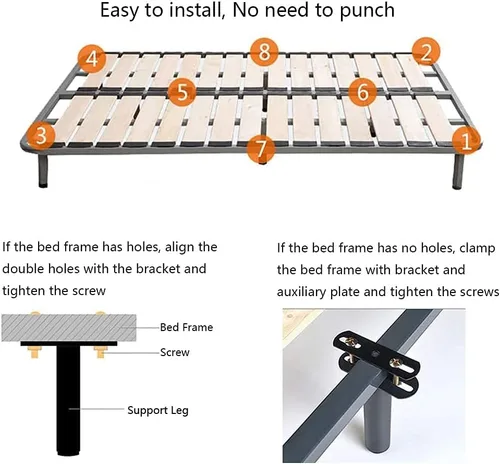 Easy to install, No need to punch

4
8
2
5
6
3
7
1

If the bed frame has holes, align the double holes with the bracket and tighten the screw

Bed Frame
Screw
Support Leg

If the bed frame has no holes, clamp the bed frame with bracket and auxiliary plate and tighten the screws