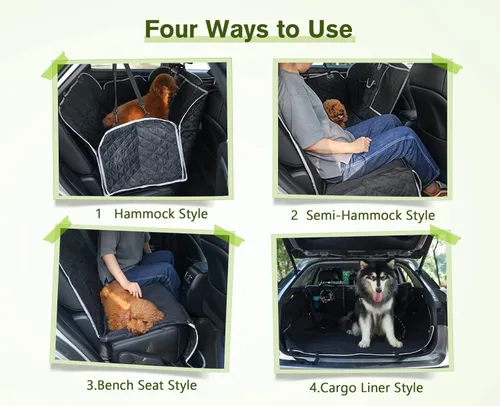 Four Ways to Use

1 Hammock Style

2 Semi-Hammock Style

3.Bench Seat Style

4.Cargo Liner Style