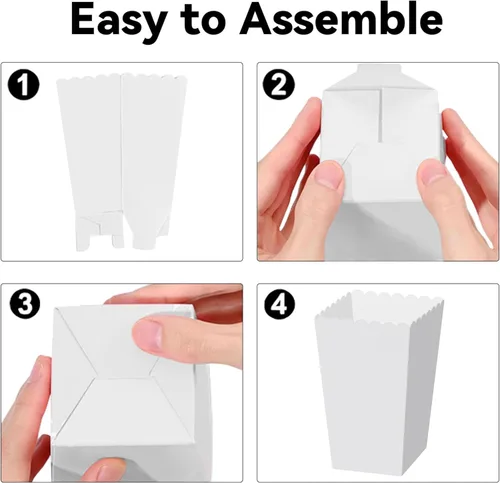 Easy to Assemble

1

2

3

4