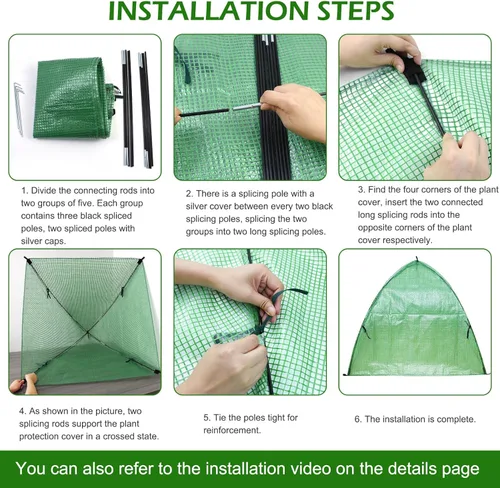 INSTALLATION STEPS

1. Divide the connecting rods into two groups of five. Each group contains three black spliced poles, two spliced poles with silver caps.

2. There is a splicing pole with a silver cover between every two black splicing poles, splicing the two groups into two long splicing poles.

3. Find the four corners of the plant cover, insert the two connected long splicing rods into the opposite corners of the plant cover respectively.

4. As shown in the picture, two splicing rods support the plant protection cover in a crossed state.

5. Tie the poles tight for reinforcement.

6. The installation is complete.

You can also refer to the installation video on the details page