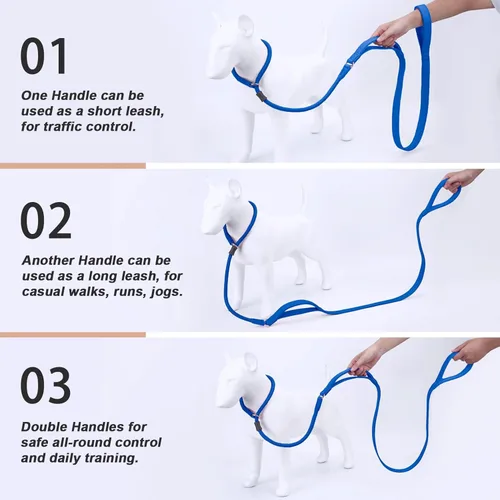 01

One Handle can be used as a short leash, for traffic control.

02

Another Handle can be used as a long leash, for casual walks, runs, jogs.

03

Double Handles for safe all-round control and daily training.