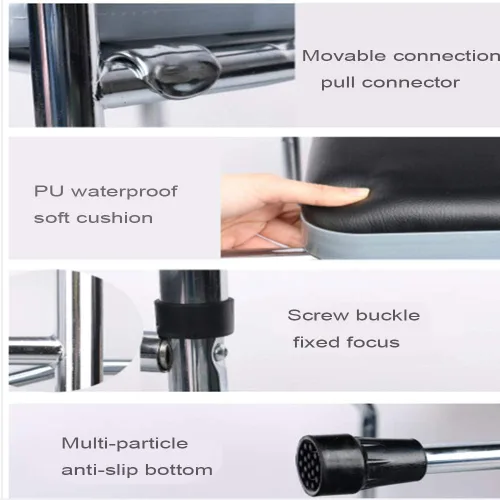 Movable connection
pull connector

PU waterproof
soft cushion

Screw buckle
fixed focus

Multi-particle
anti-slip bottom