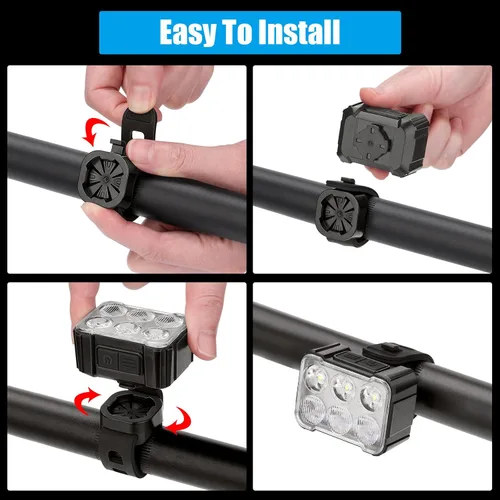 Easy To Install